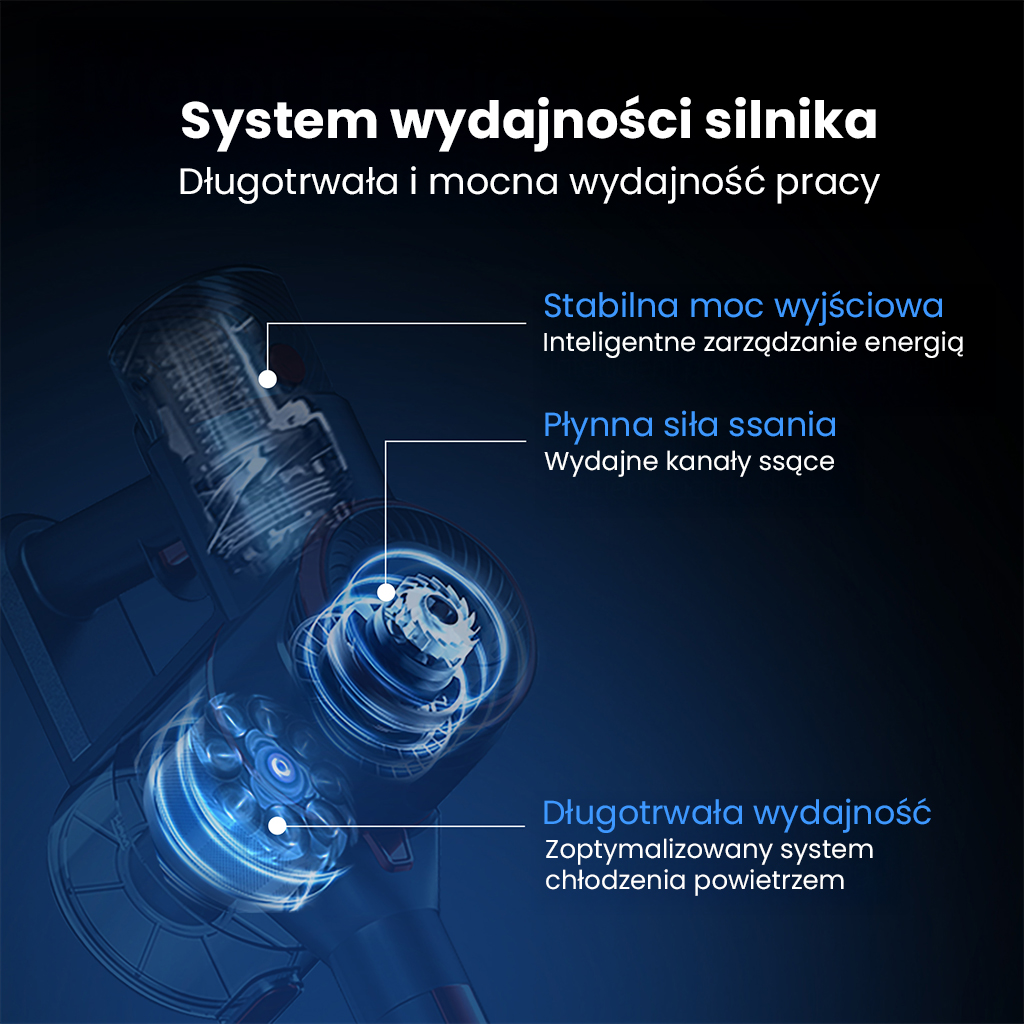 System wydajności silnika
Długotrwała i mocna wydajność pracy

Stabilna moc wyjściowa
Inteligentne zarządzanie energią

Płynna siła ssania
Wydajne kanały ssące

Długotrwała wydajność
Zoptymalizowany system chłodzenia powietrzem