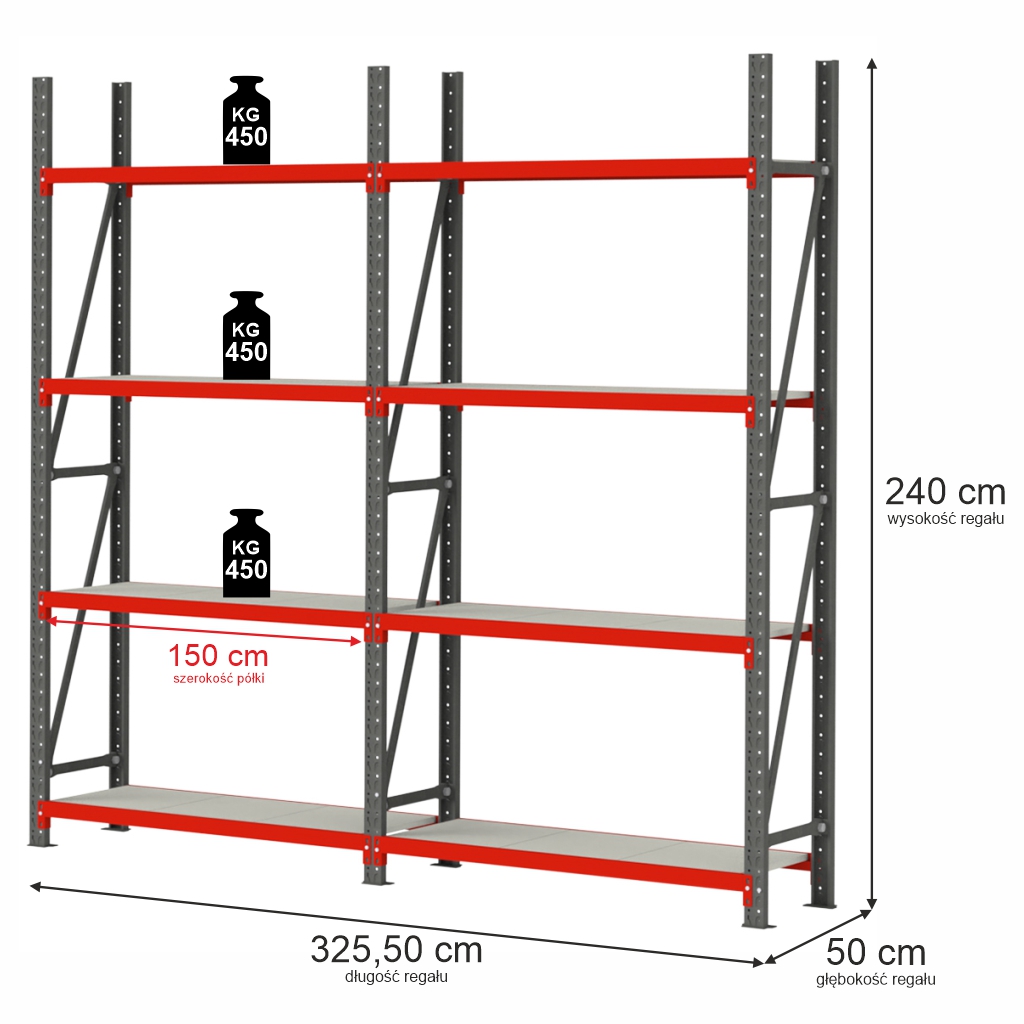 KG
450

KG
450

KG
450

150 cm
szerokość półki

240 cm
wysokość regału

325,50 cm
długość regału

50 cm
głębokość regału